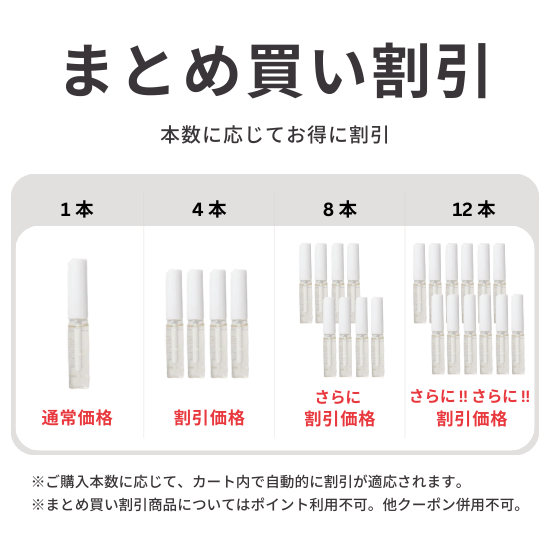 まとめ買い割引

本数に応じてお得に割引

| 1本 | 4本 | 8本 | 12本 |
|---|---|---|---|
| 通常価格 | 割引価格 | さらに 割引価格 | さらに!! さらに!! 割引価格 |

※ご購入本数に応じて、カート内で自動的に割引が適応されます。
※まとめ買い割引商品についてはポイント利用不可。他クーポン併用不可。